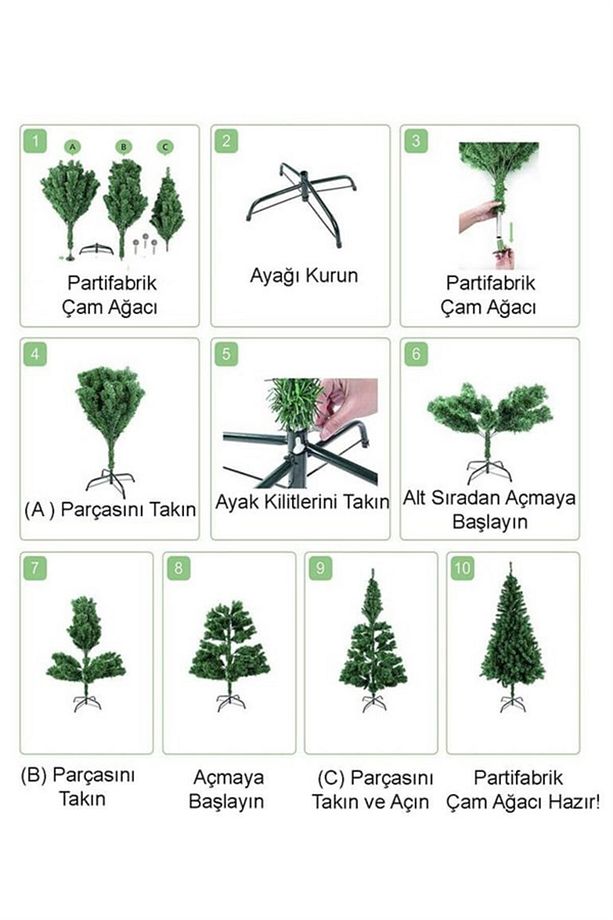 1
A B C
Partifabrik
Çam Ağacı

2
Ayağı Kurun

3
Partifabrik
Çam Ağacı

4
(A ) Parçasını Takın

5
Ayak Kilitlerini Takın

6
Alt Sıradan Açmaya
Başlayın

7
(B) Parçasını
Takın

8
Açmaya
Başlayın

9
(C) Parçasını
Takın ve Açın

10
Partifabrik
Çam Ağacı Hazır!