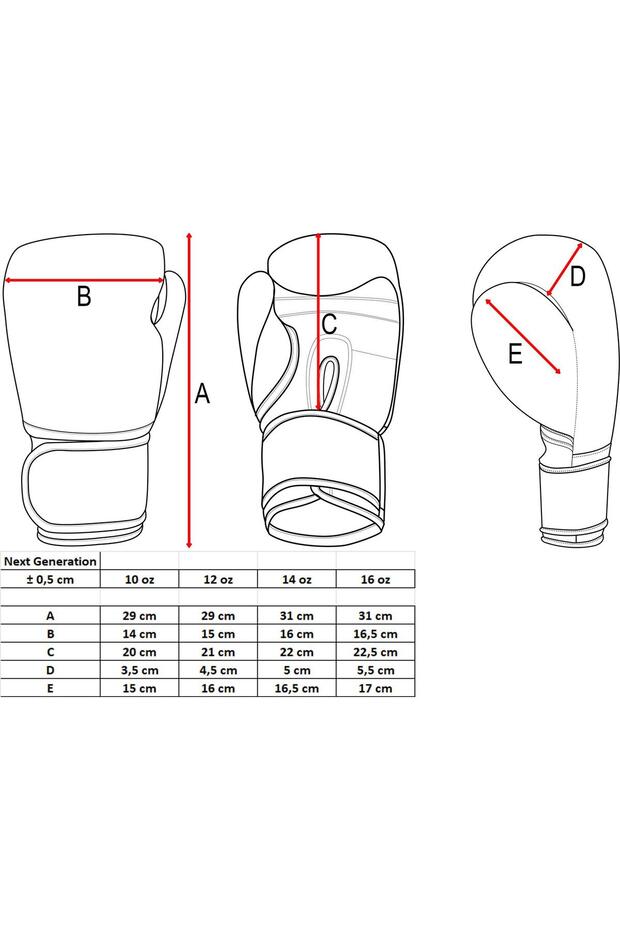 B

A

C

D

E

| Next Generation | | | | |
|---|---|---|---|---|
| ± 0,5 cm | 10 oz | 12 oz | 14 oz | 16 oz |
| | | | | |
| A | 29 cm | 29 cm | 31 cm | 31 cm |
| B | 14 cm | 15 cm | 16 cm | 16,5 cm |
| C | 20 cm | 21 cm | 22 cm | 22,5 cm |
| D | 3,5 cm | 4,5 cm | 5 cm | 5,5 cm |
| E | 15 cm | 16 cm | 16,5 cm | 17 cm |