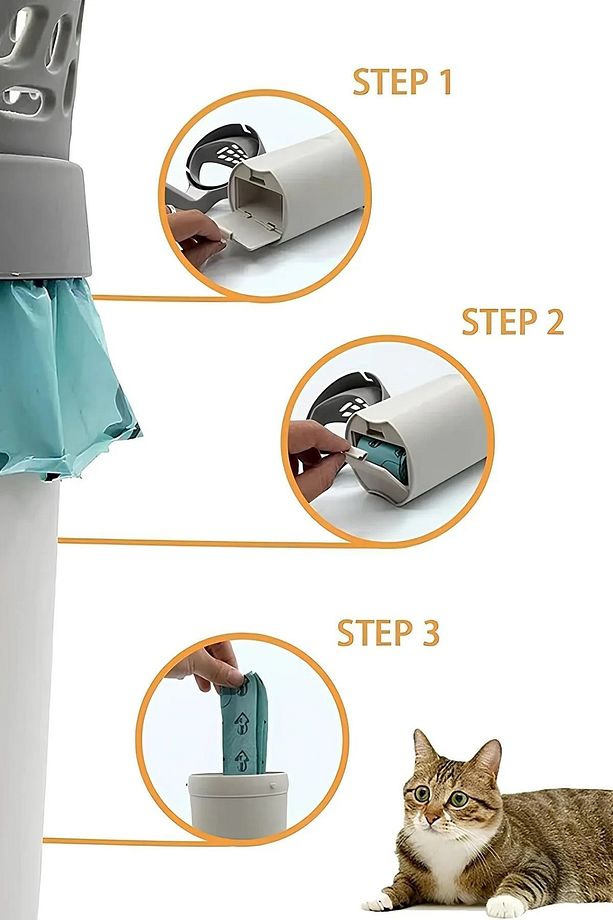 STEP 1

STEP 2

STEP 3