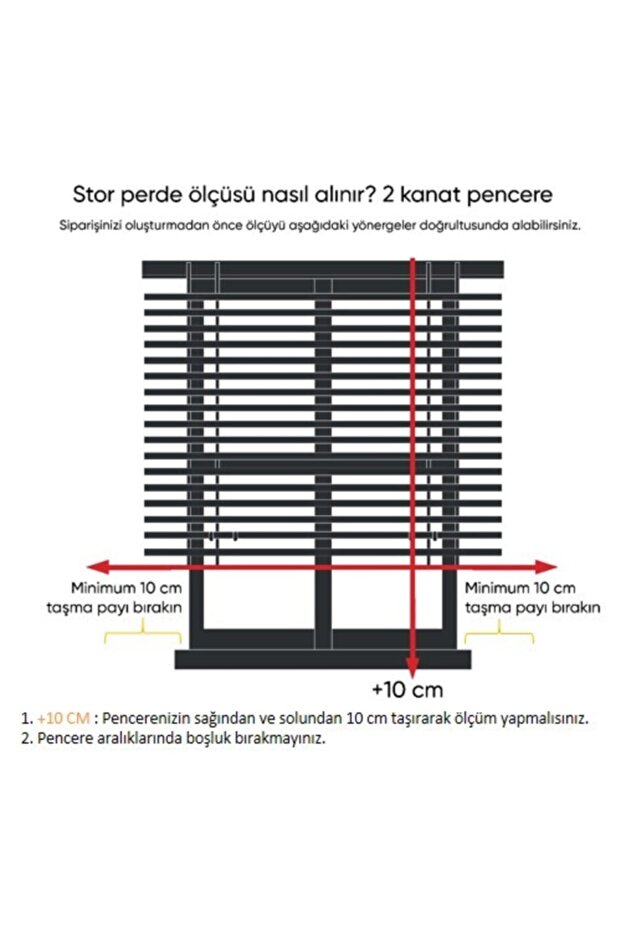 Stor perde ölçüsü nasıl alınır? 2 kanat pencere

Siparişinizi oluşturmadan önce ölçüyü aşağıdaki yönergeler doğrultusunda alabilirsiniz.

Minimum 10 cm taşma payı bırakın

Minimum 10 cm taşma payı bırakın

+10 cm

1. +10 CM : Pencerenizin sağından ve solundan 10 cm taşırarak ölçüm yapmalısınız.
2. Pencere aralıklarında boşluk bırakmayınız.