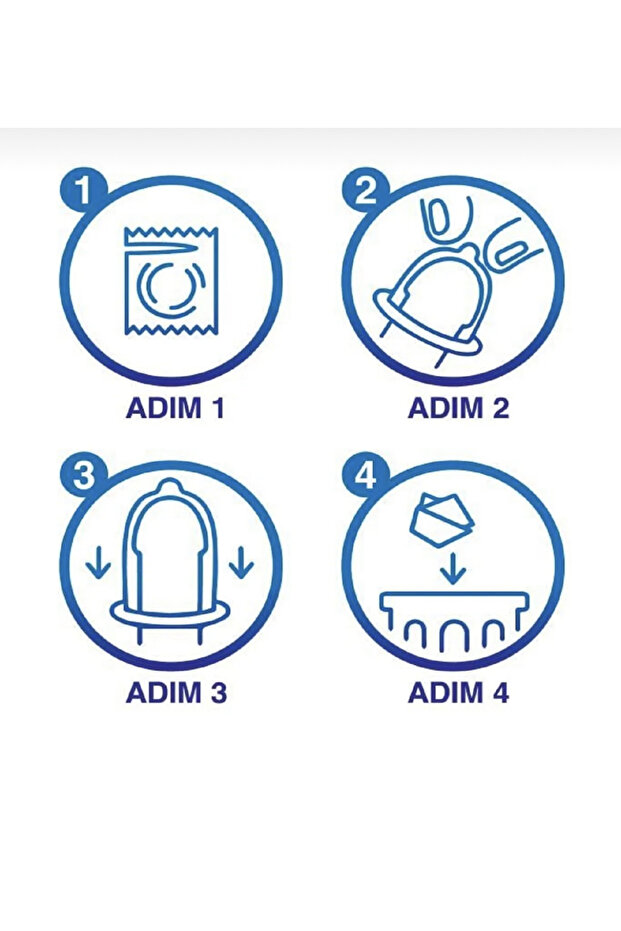 1
ADIM 1

2
ADIM 2

3
ADIM 3

4
ADIM 4