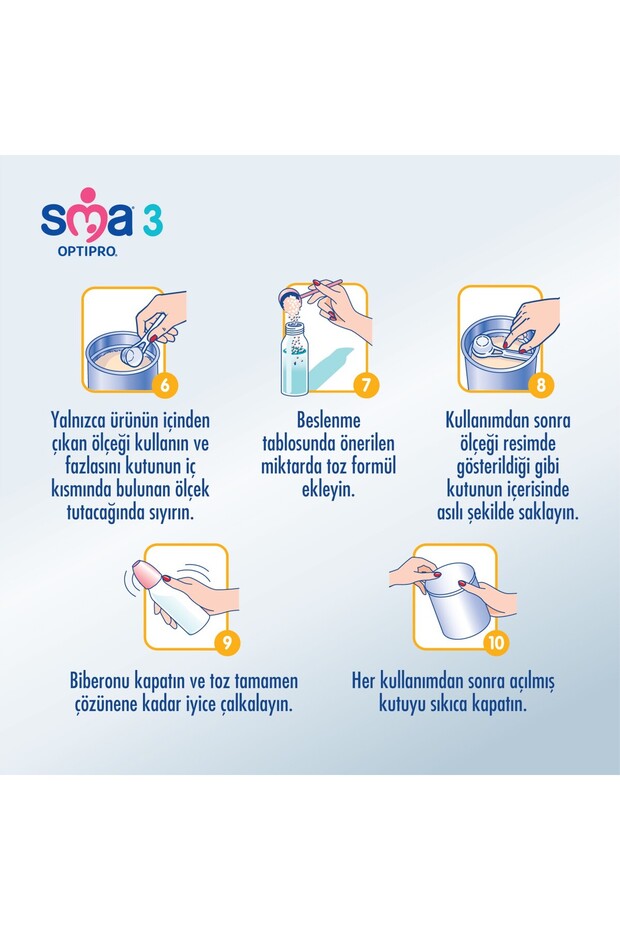 sma 3
OPTIPRO

6

Yalnızca ürünün içinden çıkan ölçeği kullanın ve fazlasını kutunun iç kısmında bulunan ölçek tutacağında sıyırın.

7

Beslenme tablosunda önerilen miktarda toz formül ekleyin.

8

Kullanımdan sonra ölçeği resimde gösterildiği gibi kutunun içerisinde asılı şekilde saklayın.

9

Biberonu kapatın ve toz tamamen çözünene kadar iyice çalkalayın.

10

Her kullanımdan sonra açılmış kutuyu sıkıca kapatın.