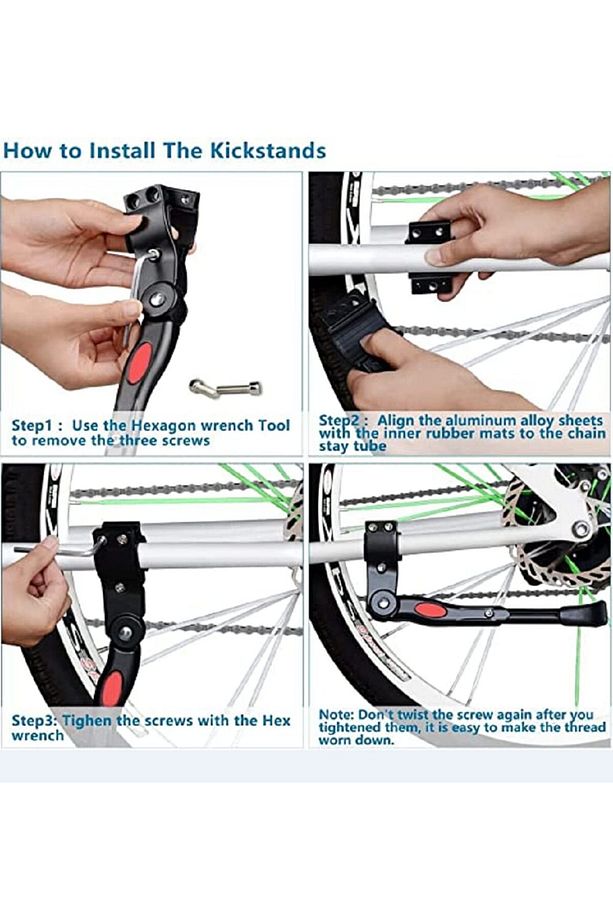 How to Install The Kickstands

Step1 : Use the Hexagon wrench Tool to remove the three screws

Step2 : Align the aluminum alloy sheets with the inner rubber mats to the chain stay tube

Step3: Tighen the screws with the Hex wrench

Note: Don't twist the screw again after you tightened them, it is easy to make the thread worn down.