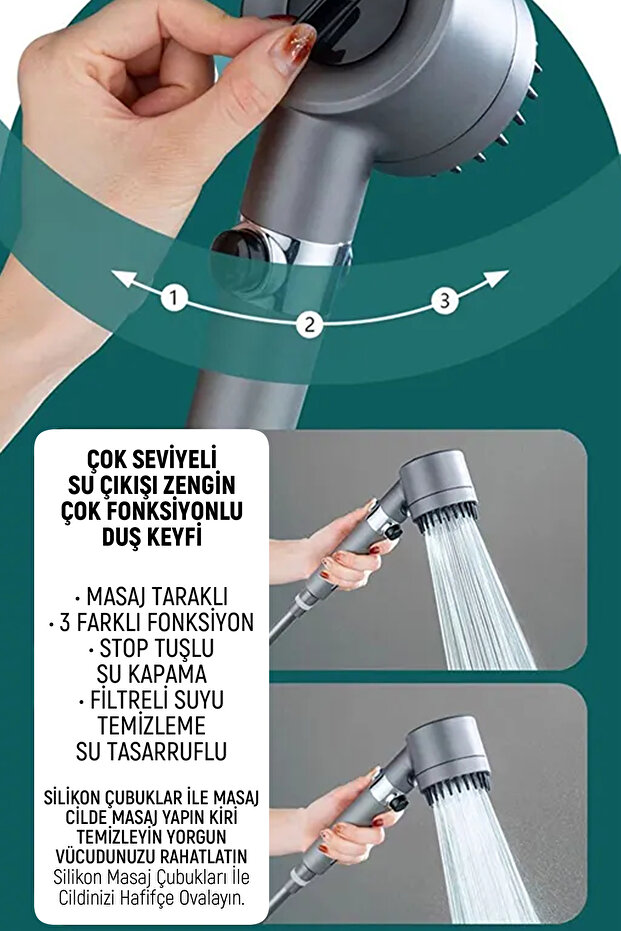 1
2
3

ÇOK SEVİYELİ SU ÇIKIŞI ZENGİN ÇOK FONKSİYONLU DUŞ KEYFİ

• MASAJ TARAKLI
• 3 FARKLI FONKSİYON
• STOP TUŞLU SU KAPAMA
• FİLTRELİ SUYU TEMİZLEME SU TASARRUFLU

SİLİKON ÇUBUKLAR İLE MASAJ CİLDE MASAJ YAPIN KİRİ TEMİZLEYİN YORGUN VÜCUDUNUZU RAHATLATIN
Silikon Masaj Çubukları İle Cildinizi Hafifçe Ovalayın.