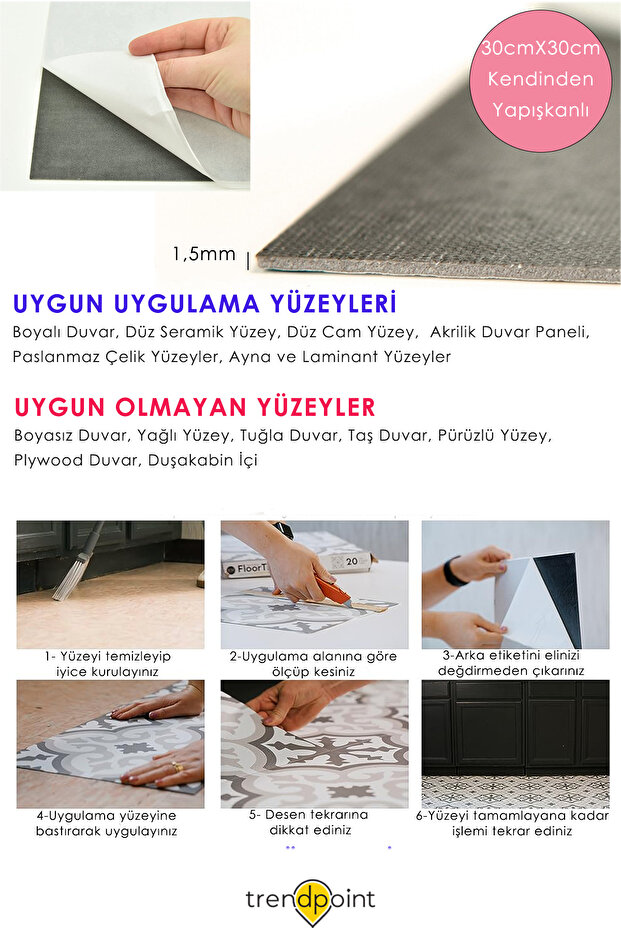 30cmX30cm Kendinden Yapışkanlı

1,5mm

UYGUN UYGULAMA YÜZEYLERİ

Boyalı Duvar, Düz Seramik Yüzey, Düz Cam Yüzey, Akrilik Duvar Paneli, Paslanmaz Çelik Yüzeyler, Ayna ve Laminant Yüzeyler

UYGUN OLMAYAN YÜZEYLER

Boyasız Duvar, Yağlı Yüzey, Tuğla Duvar, Taş Duvar, Pürüzlü Yüzey, Plywood Duvar, Duşakabin İçi

FloorT 20

1- Yüzeyi temizleyip iyice kurulayınız

2-Uygulama alanına göre ölçüp kesiniz

3-Arka etiketini elinizi değdirmeden çıkarınız

4-Uygulama yüzeyine bastırarak uygulayınız

5- Desen tekrarına dikkat ediniz

6-Yüzeyi tamamlayana kadar işlemi tekrar ediniz

trendpoint