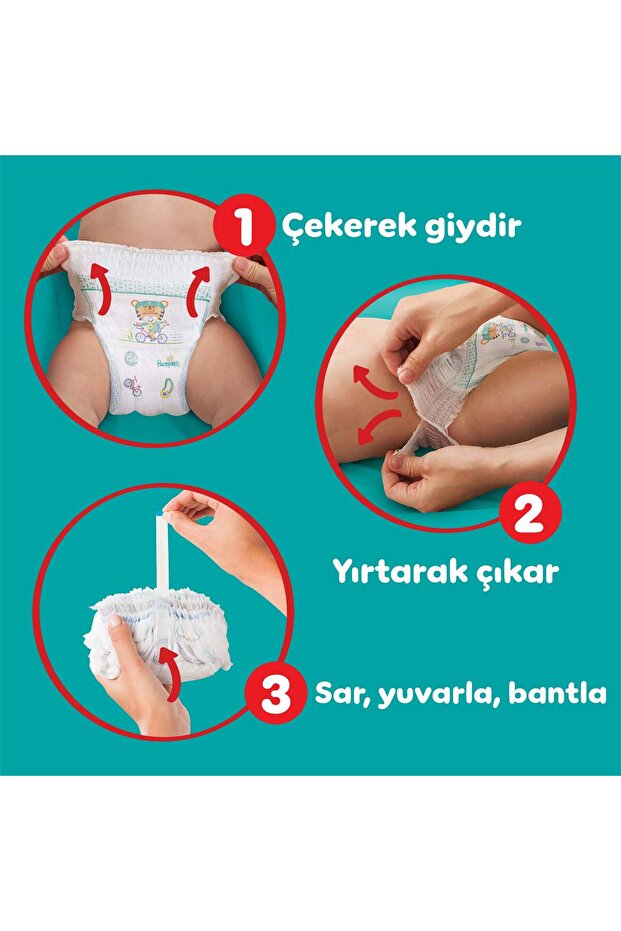 1 Çekerek giydir

Pampers

2 Yırtarak çıkar

3 Sar, yuvarla, bantla