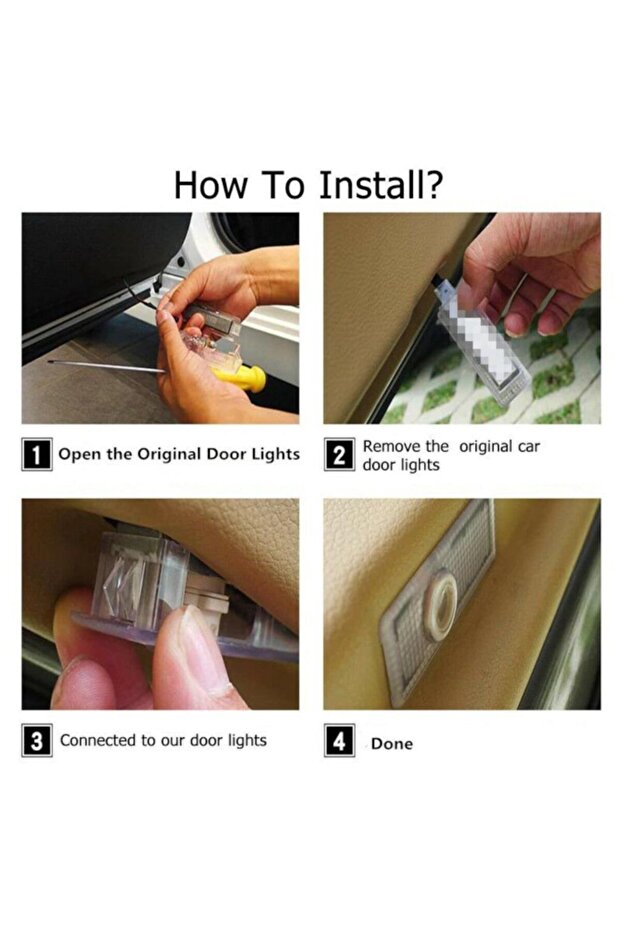 How To Install?

1 Open the Original Door Lights

2 Remove the original car door lights

3 Connected to our door lights

4 Done