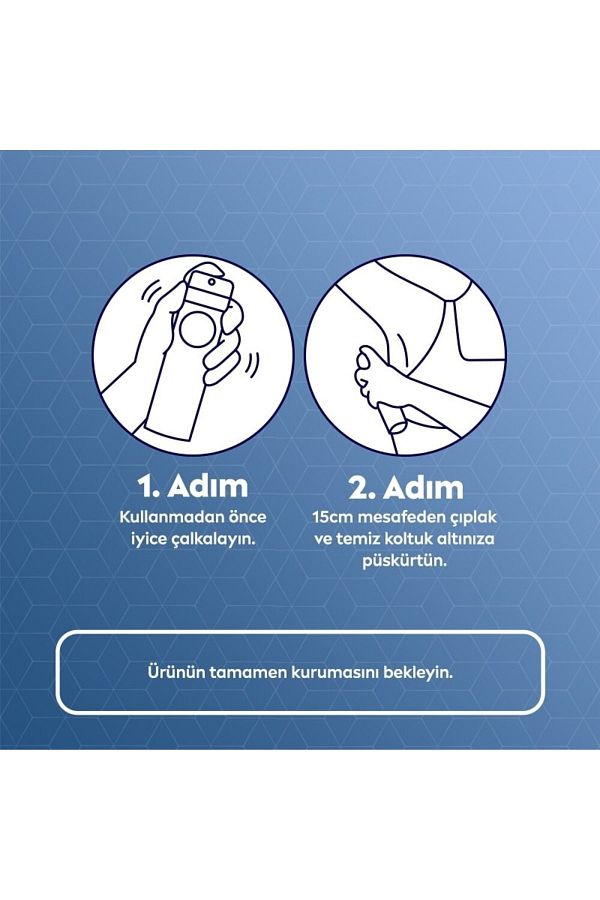 1. Adım
Kullanmadan önce iyice çalkalayın.

2. Adım
15cm mesafeden çıplak ve temiz koltuk altınıza püskürtün.

Ürünün tamamen kurumasını bekleyin.