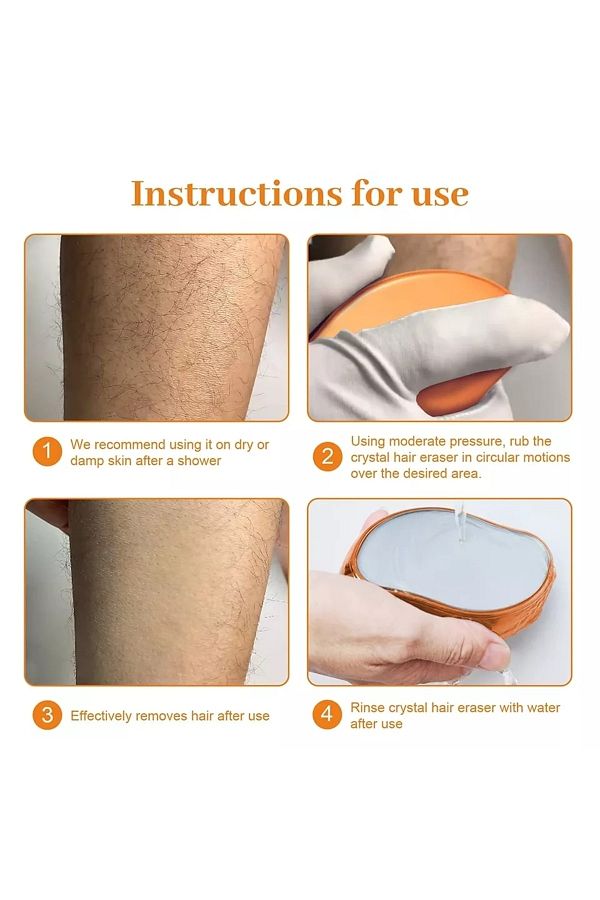 Instructions for use

1 We recommend using it on dry or damp skin after a shower

2 Using moderate pressure, rub the crystal hair eraser in circular motions over the desired area.

3 Effectively removes hair after use

4 Rinse crystal hair eraser with water after use