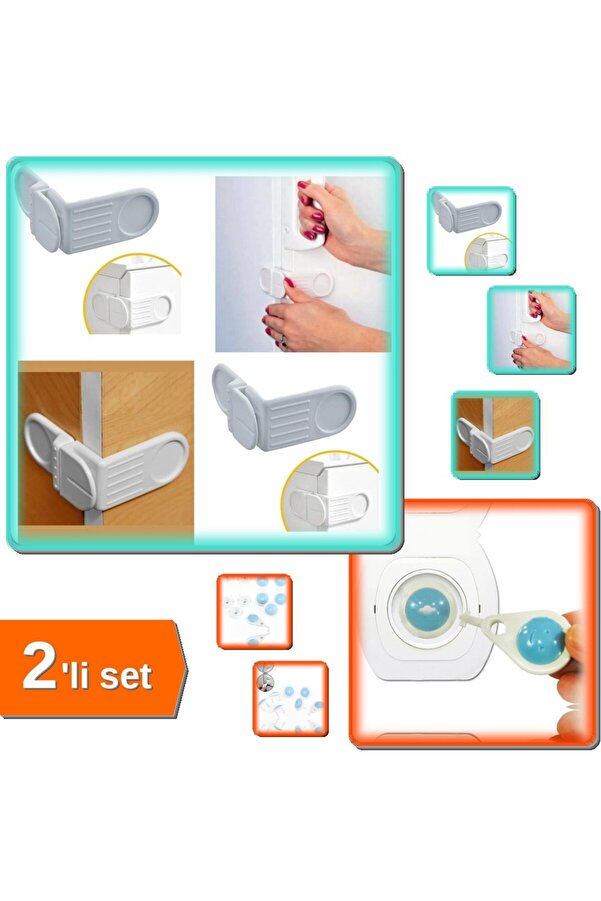 2'li set