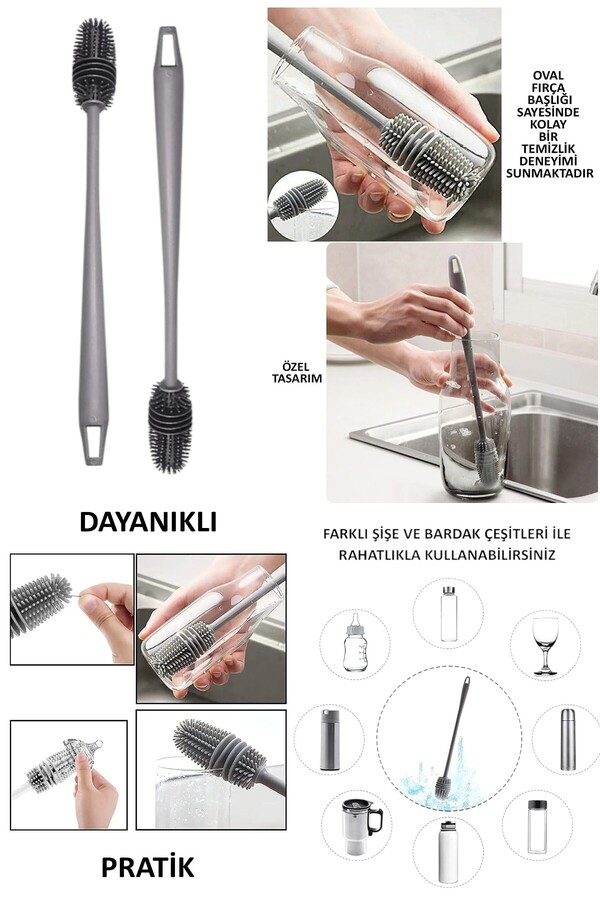 OVAL FIRÇA BAŞLIĞI SAYESİNDE KOLAY BİR TEMİZLİK DENEYİMİ SUNMAKTADIR

ÖZEL TASARIM

DAYANIKLI

FARKLI ŞİŞE VE BARDAK ÇEŞİTLERİ İLE RAHATLIKLA KULLANABİLİRSİNİZ

PRATİK