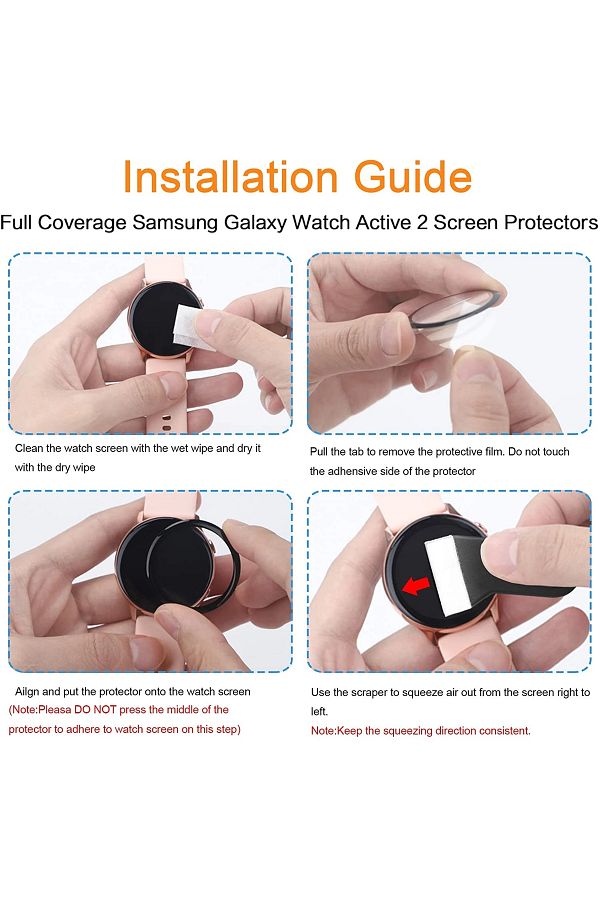 Installation Guide

Full Coverage Samsung Galaxy Watch Active 2 Screen Protectors

Clean the watch screen with the wet wipe and dry it with the dry wipe

Pull the tab to remove the protective film. Do not touch the adhensive side of the protector

Ailgn and put the protector onto the watch screen
(Note:Pleasa DO NOT press the middle of the protector to adhere to watch screen on this step)

Use the scraper to squeeze air out from the screen right to left.
Note:Keep the squeezing direction consistent.