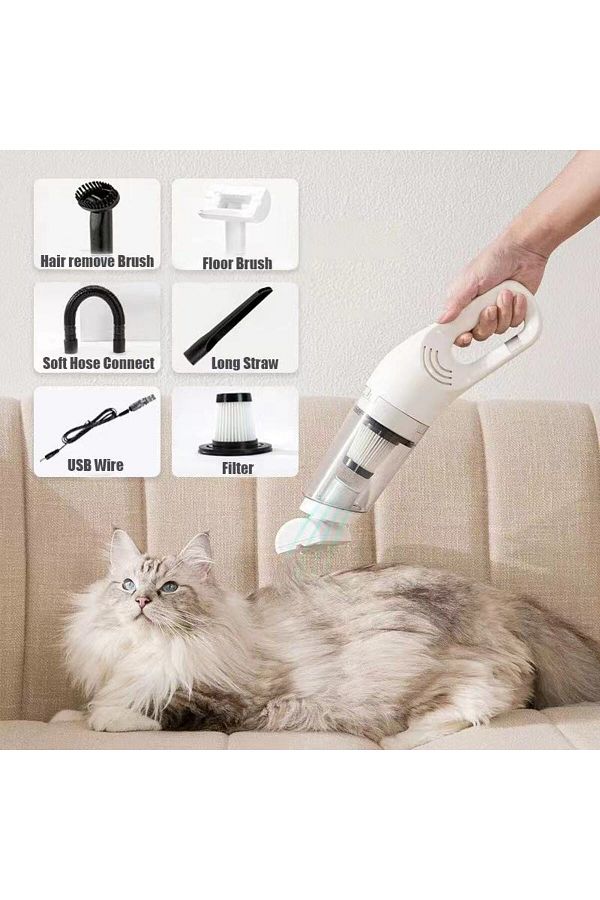 Hair remove Brush
Floor Brush
Soft Hose Connect
Long Straw
USB Wire
Filter