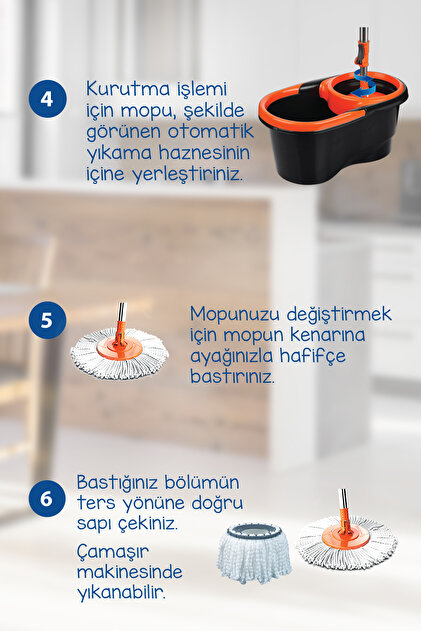 4 Kurutma işlemi için mopu, şekilde görünen otomatik yıkama haznesinin içine yerleştiriniz.

5 Mopunuzu değiştirmek için mopun kenarına ayağınızla hafifçe bastırınız.

6 Bastığınız bölümün ters yönüne doğru sapı çekiniz.

Çamaşır makinesinde yıkanabilir.