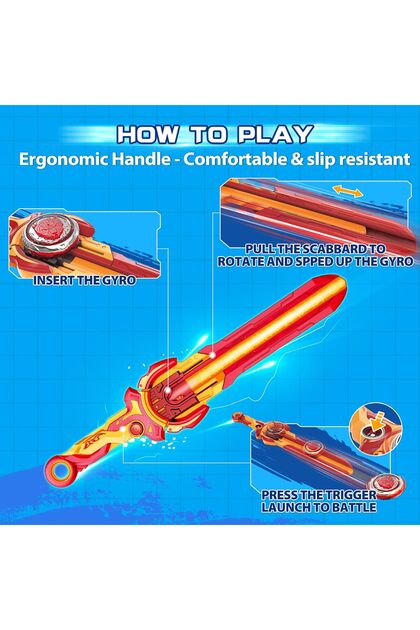 HOW TO PLAY
Ergonomic Handle - Comfortable & slip resistant

INSERT THE GYRO

PULL THE SCABBARD TO ROTATE AND SPPED UP THE GYRO

PRESS THE TRIGGER LAUNCH TO BATTLE