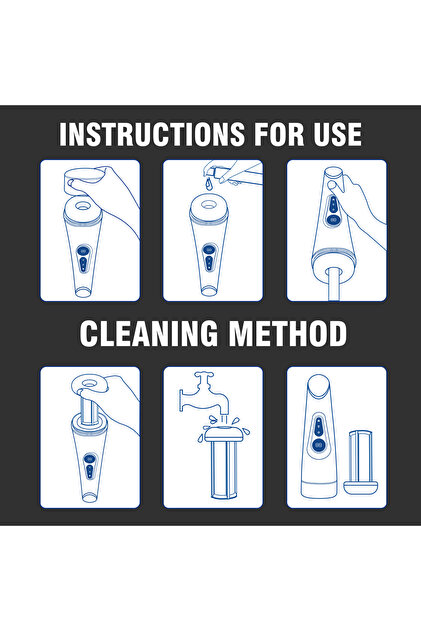 INSTRUCTIONS FOR USE

CLEANING METHOD