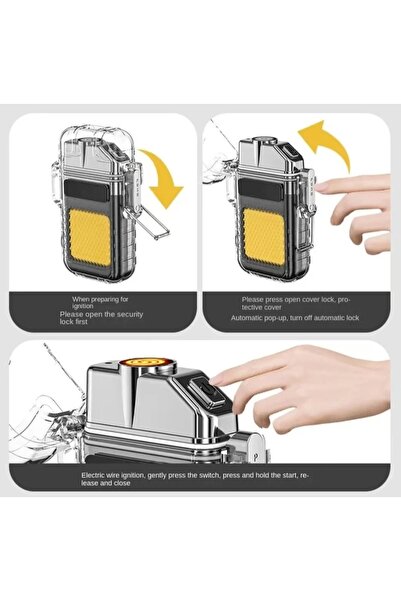 When preparing for ignition
Please open the security lock first

Please press open cover lock, protective cover
Automatic pop-up, turn off automatic lock

Electric wire ignition, gently press the switch, press and hold the start, release and close