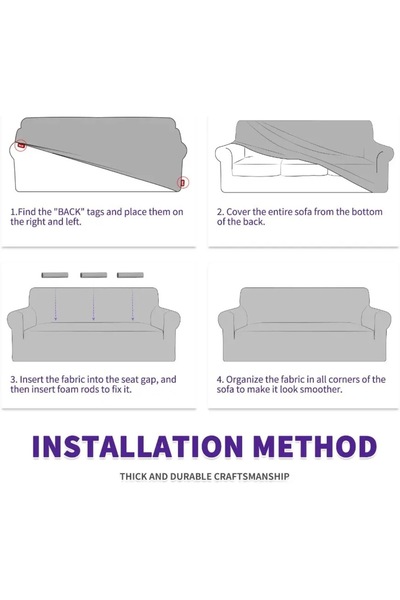 1.Find the "BACK" tags and place them on the right and left.

2. Cover the entire sofa from the bottom of the back.

3. Insert the fabric into the seat gap, and then insert foam rods to fix it.

4. Organize the fabric in all corners of the sofa to make it look smoother.

INSTALLATION METHOD

THICK AND DURABLE CRAFTSMANSHIP