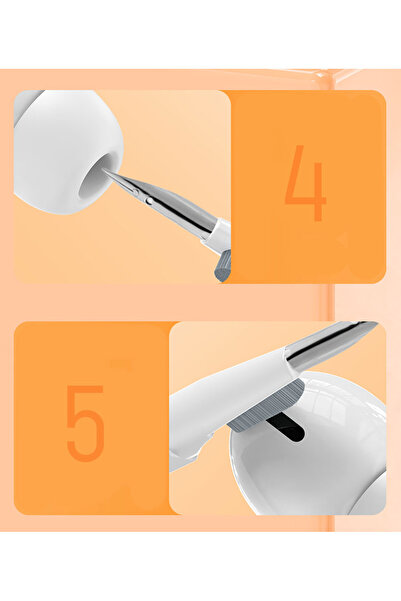 4

5