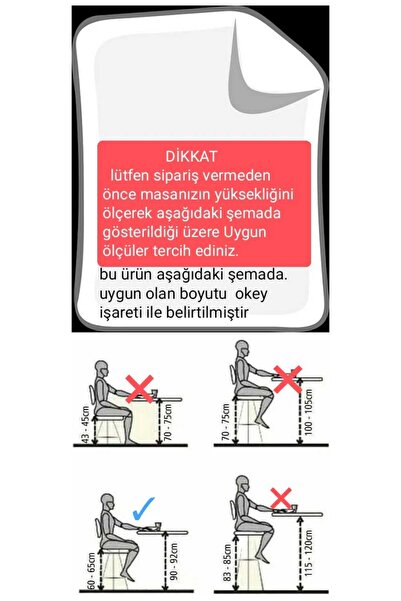 DİKKAT
lütfen sipariş vermeden önce masanızın yüksekliğini ölçerek aşağıdaki şemada gösterildiği üzere Uygun ölçüler tercih ediniz.

bu ürün aşağıdaki şemada. uygun olan boyutu okey işareti ile belirtilmiştir

43 - 45cm
70 - 75cm
70 - 75cm
100 - 105cm
60 - 65cm
90 - 92cm
83 - 85cm
115 - 120cm