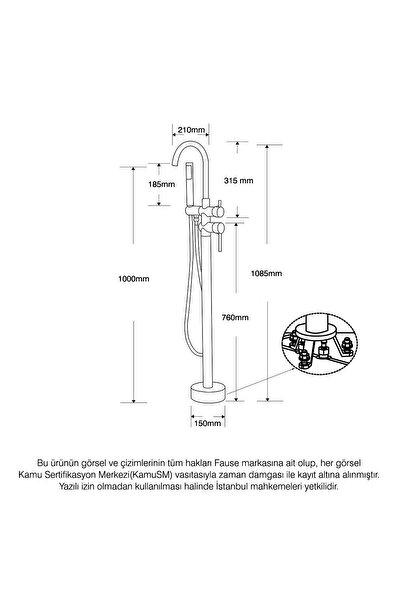 210mm

185mm

315 mm

1000mm

1085mm

760mm

150mm

Bu ürünün görsel ve çizimlerinin tüm hakları Fause markasına ait olup, her görsel Kamu Sertifikasyon Merkezi(KamuSM) vasıtasıyla zaman damgası ile kayıt altına alınmıştır. Yazılı izin olmadan kullanılması halinde İstanbul mahkemeleri yetkilidir.