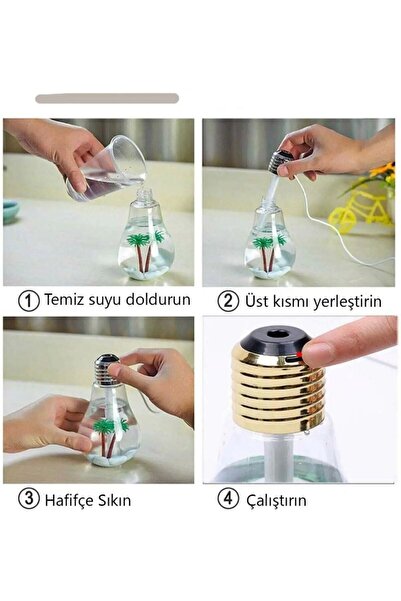 1 Temiz suyu doldurun

2 Üst kısmı yerleştirin

3 Hafifçe Sıkın

4 Çalıştırın