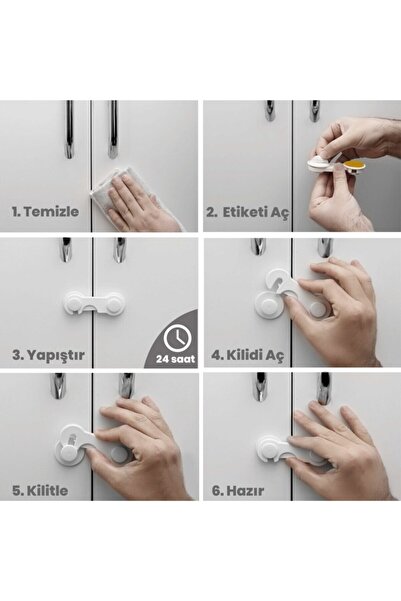 1. Temizle

2. Etiketi Aç

3. Yapıştır

24 saat

4. Kilidi Aç

5. Kilitle

6. Hazır