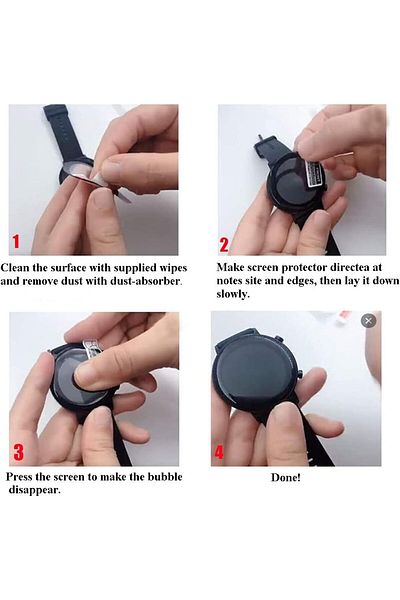 1

Clean the surface with supplied wipes and remove dust with dust-absorber.

2

Make screen protector directea at notes site and edges, then lay it down slowly.

3

Press the screen to make the bubble disappear.

4

Done!