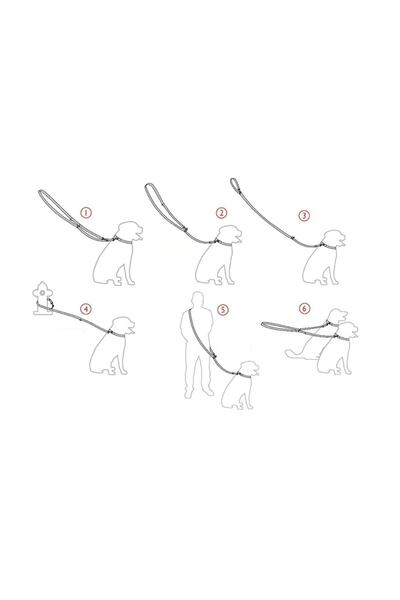 1

2

3

4

5

6