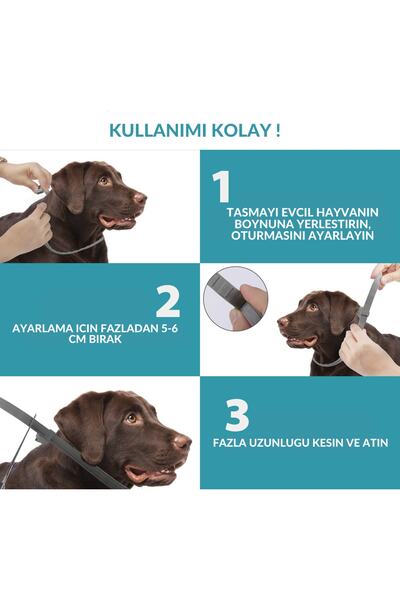 KULLANIMI KOLAY !

1

TASMAYI EVCIL HAYVANIN BOYNUNA YERLESTIRIN, OTURMASINI AYARLAYIN

2

AYARLAMA ICIN FAZLADAN 5-6 CM BIRAK

3

FAZLA UZUNLUGU KESIN VE ATIN