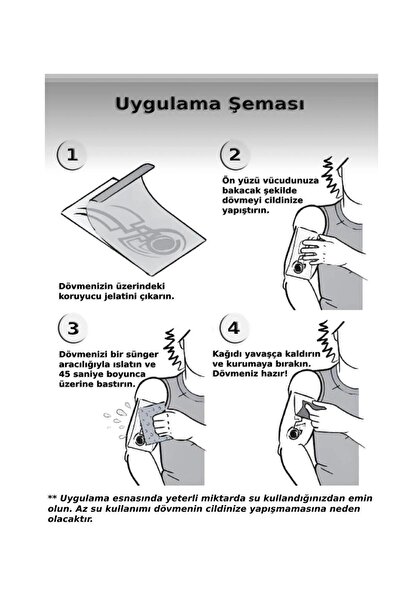 Uygulama Şeması

1

Dövmenizin üzerindeki koruyucu jelatini çıkarın.

2

Ön yüzü vücudunuza bakacak şekilde dövmeyi cildinize yapıştırın.

3

Dövmenizi bir sünger aracılığıyla ıslatın ve 45 saniye boyunca üzerine bastırın.

4

Kağıdı yavaşça kaldırın ve kurumaya bırakın. Dövmeniz hazır!

** Uygulama esnasında yeterli miktarda su kullandığınızdan emin olun. Az su kullanımı dövmenin cildinize yapışmamasına neden olacaktır.