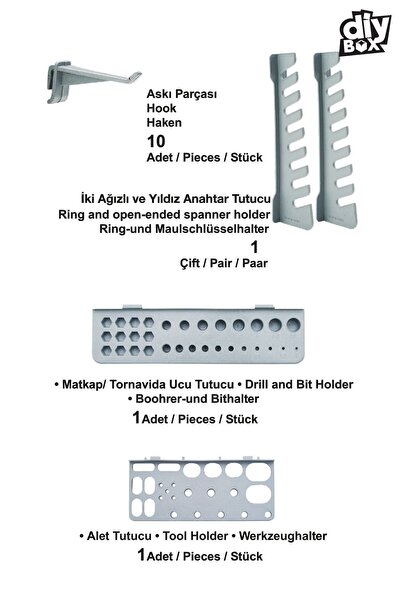 diy BOX

Askı Parçası
Hook
Haken
10
Adet / Pieces / Stück

İki Ağızlı ve Yıldız Anahtar Tutucu
Ring and open-ended spanner holder
Ring-und Maulschlüsselhalter
1
Çift / Pair / Paar

• Matkap/ Tornavida Ucu Tutucu • Drill and Bit Holder
• Boohrer-und Bithalter
1 Adet / Pieces / Stück

• Alet Tutucu • Tool Holder • Werkzeughalter
1 Adet / Pieces / Stück