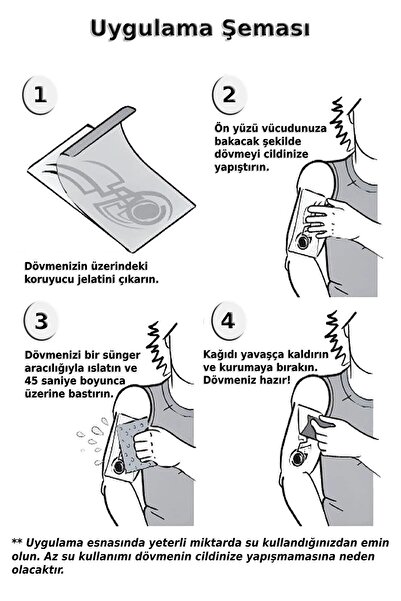 Uygulama Şeması

1

Dövmenizin üzerindeki koruyucu jelatini çıkarın.

2

Ön yüzü vücudunuza bakacak şekilde dövmeyi cildinize yapıştırın.

3

Dövmenizi bir sünger aracılığıyla ıslatın ve 45 saniye boyunca üzerine bastırın.

4

Kağıdı yavaşça kaldırın ve kurumaya bırakın. Dövmeniz hazır!

** Uygulama esnasında yeterli miktarda su kullandığınızdan emin olun. Az su kullanımı dövmenin cildinize yapışmamasına neden olacaktır.