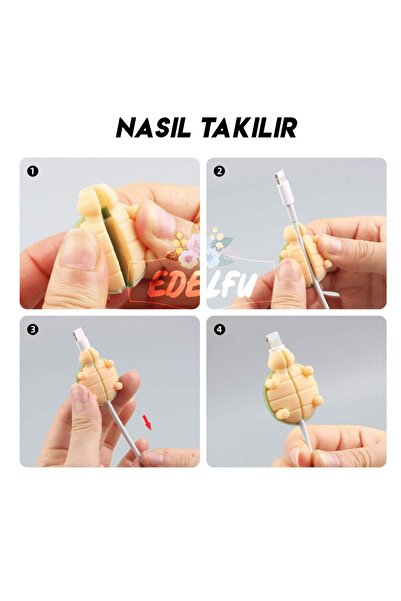 NASIL TAKILIR

1

2

EDELFU

3

4