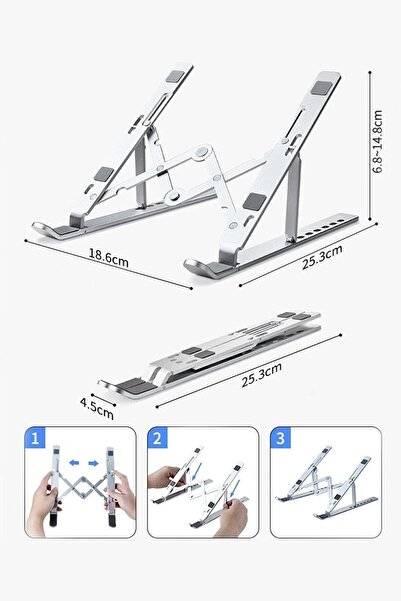 6.8~14.8cm
18.6cm
25.3cm
25.3cm
4.5cm
1
2
3