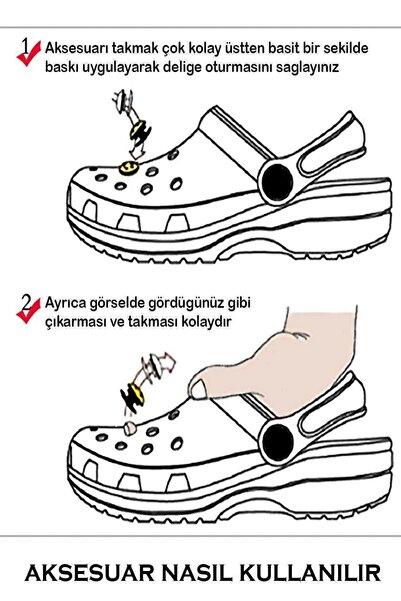 1 Aksesuarı takmak çok kolay üstten basit bir sekilde baskı uygulayarak delige oturmasını saglayınız

2 Ayrıca görselde gördügünüz gibi çıkarması ve takması kolaydır

AKSESUAR NASIL KULLANILIR