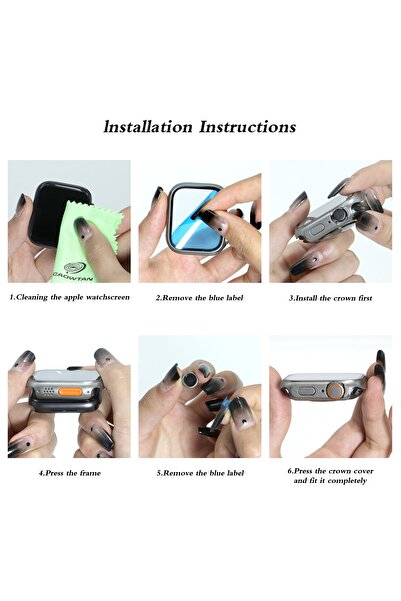 Installation Instructions

CAOWTAN

1.Cleaning the apple watchscreen

2.Remove the blue label

3.Install the crown first

4.Press the frame

5.Remove the blue label

6.Press the crown cover and fit it completely