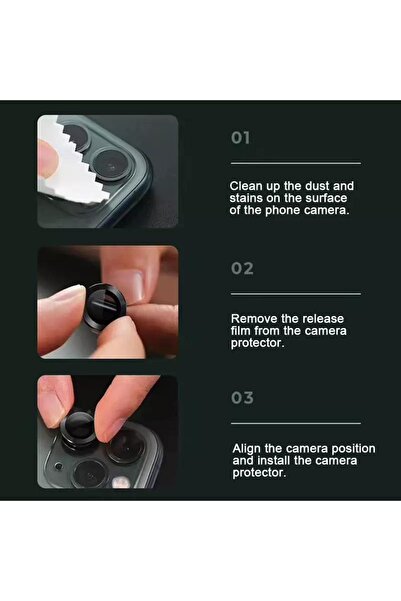 01

Clean up the dust and stains on the surface of the phone camera.

02

Remove the release film from the camera protector.

03

Align the camera position and install the camera protector.