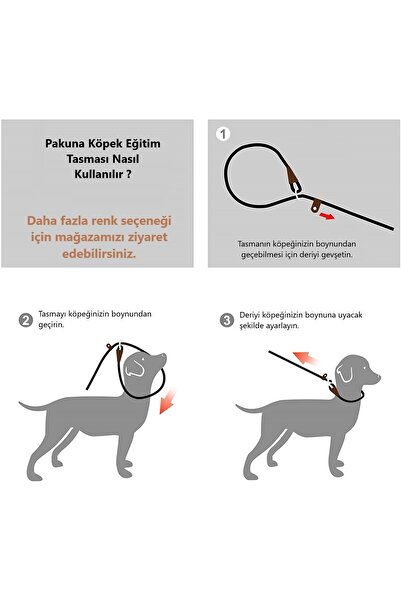 Pakuna Köpek Eğitim Tasması Nasıl Kullanılır ?

Daha fazla renk seçeneği için mağazamızı ziyaret edebilirsiniz.

1

Tasmanın köpeğinizin boynundan geçebilmesi için deriyi gevşetin.

2 Tasmayı köpeğinizin boynundan geçirin.

3 Deriyi köpeğinizin boynuna uyacak şekilde ayarlayın.