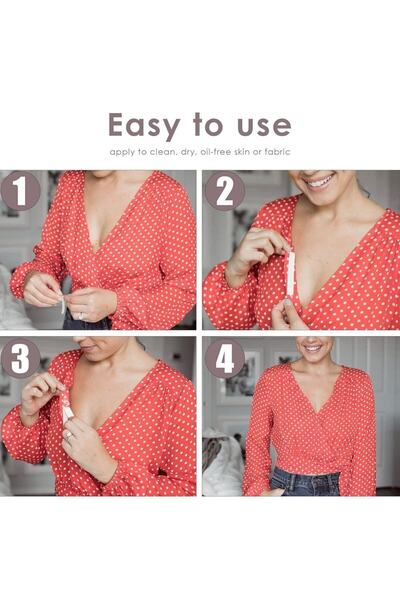 Easy to use

apply to clean, dry, oil-free skin or fabric

1

2

3

4