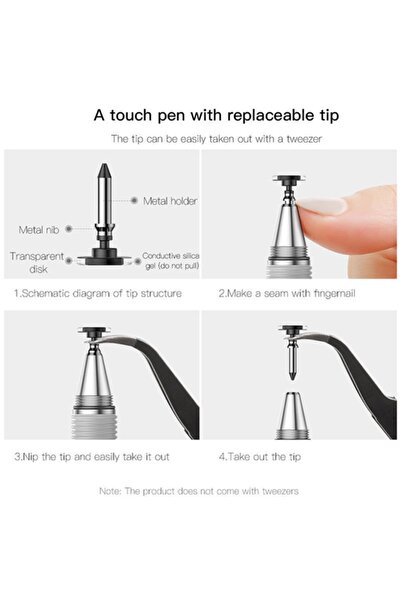 A touch pen with replaceable tip

The tip can be easily taken out with a tweezer

Metal holder

Metal nib

Transparent disk

Conductive silica gel (do not pull)

1.Schematic diagram of tip structure

2.Make a seam with fingernail

3.Nip the tip and easily take it out

4.Take out the tip

Note: The product does not come with tweezers