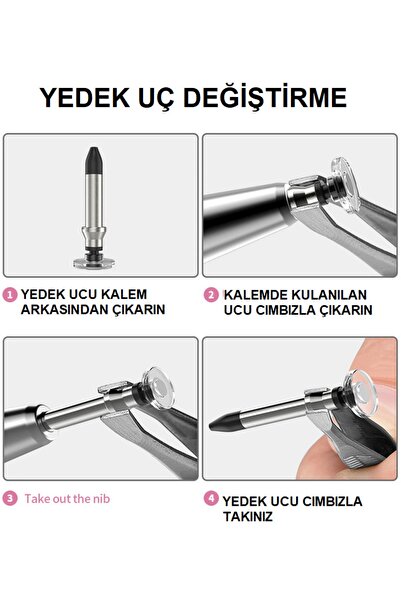 YEDEK UÇ DEĞİŞTİRME

1 YEDEK UCU KALEM ARKASINDAN ÇIKARIN

2 KALEMDE KULANILAN UCU CIMBIZLA ÇIKARIN

3 Take out the nib

4 YEDEK UCU CIMBIZLA TAKINIZ