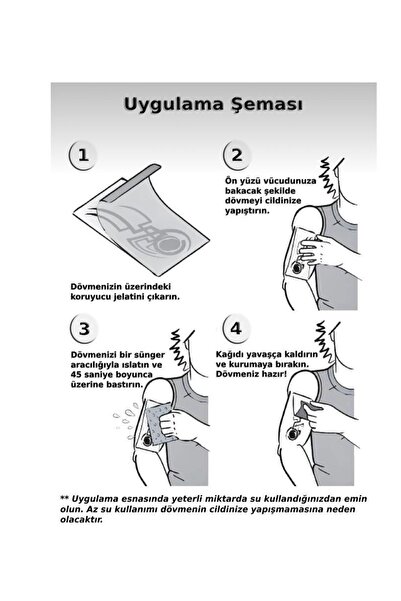 Uygulama Şeması

1

Dövmenizin üzerindeki koruyucu jelatini çıkarın.

2

Ön yüzü vücudunuza bakacak şekilde dövmeyi cildinize yapıştırın.

3

Dövmenizi bir sünger aracılığıyla ıslatın ve 45 saniye boyunca üzerine bastırın.

4

Kağıdı yavaşça kaldırın ve kurumaya bırakın. Dövmeniz hazır!

** Uygulama esnasında yeterli miktarda su kullandığınızdan emin olun. Az su kullanımı dövmenin cildinize yapışmamasına neden olacaktır.