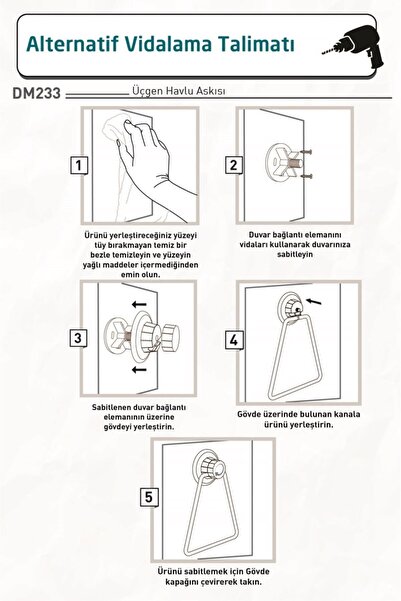 Alternatif Vidalama Talimatı

DM233 Üçgen Havlu Askısı

1

Ürünü yerleştireceğiniz yüzeyi tüy bırakmayan temiz bir bezle temizleyin ve yüzeyin yağlı maddeler içermediğinden emin olun.

2

Duvar bağlantı elemanını vidaları kullanarak duvarınıza sabitleyin

3

Sabitlenen duvar bağlantı elemanının üzerine gövdeyi yerleştirin.

4

Gövde üzerinde bulunan kanala ürünü yerleştirin.

5

Ürünü sabitlemek için Gövde kapağını çevirerek takın.