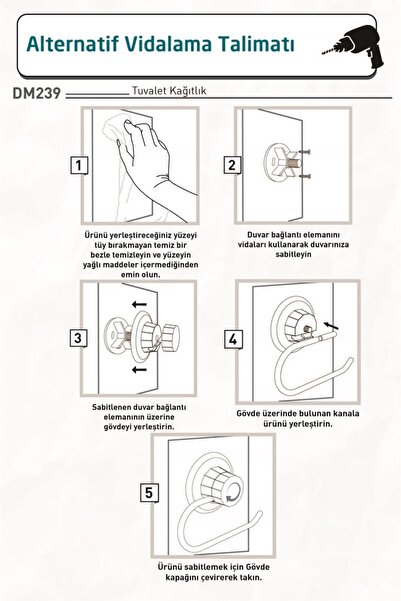 Alternatif Vidalama Talimatı

DM239 Tuvalet Kağıtlık

1

Ürünü yerleştireceğiniz yüzeyi tüy bırakmayan temiz bir bezle temizleyin ve yüzeyin yağlı maddeler içermediğinden emin olun.

2

Duvar bağlantı elemanını vidaları kullanarak duvarınıza sabitleyin

3

Sabitlenen duvar bağlantı elemanının üzerine gövdeyi yerleştirin.

4

Gövde üzerinde bulunan kanala ürünü yerleştirin.

5

Ürünü sabitlemek için Gövde kapağını çevirerek takın.