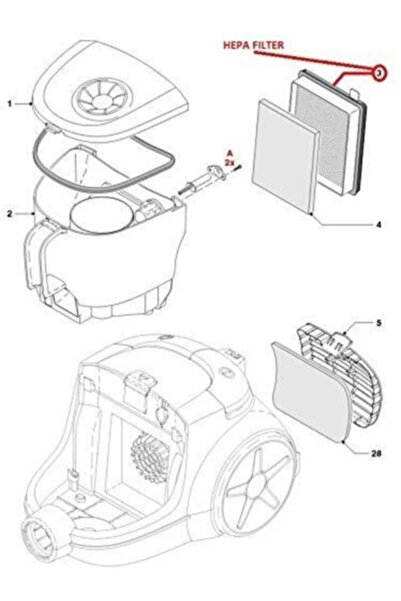 HEPA FILTER

3

1

A
2x

2

4

5

28