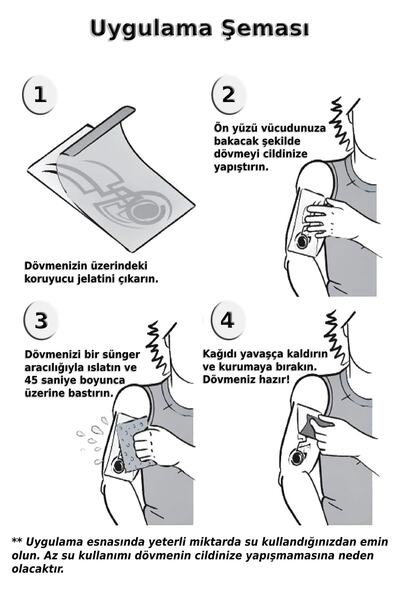 Uygulama Şeması

1

Dövmenizin üzerindeki koruyucu jelatini çıkarın.

2

Ön yüzü vücudunuza bakacak şekilde dövmeyi cildinize yapıştırın.

3

Dövmenizi bir sünger aracılığıyla ıslatın ve 45 saniye boyunca üzerine bastırın.

4

Kağıdı yavaşça kaldırın ve kurumaya bırakın. Dövmeniz hazır!

** Uygulama esnasında yeterli miktarda su kullandığınızdan emin olun. Az su kullanımı dövmenin cildinize yapışmamasına neden olacaktır.