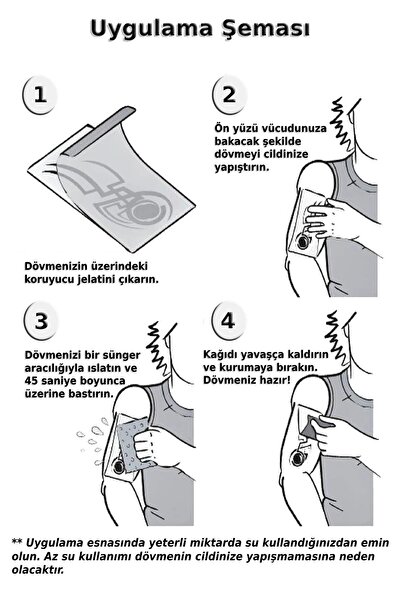 Uygulama Şeması

1

Dövmenizin üzerindeki koruyucu jelatini çıkarın.

2

Ön yüzü vücudunuza bakacak şekilde dövmeyi cildinize yapıştırın.

3

Dövmenizi bir sünger aracılığıyla ıslatın ve 45 saniye boyunca üzerine bastırın.

4

Kağıdı yavaşça kaldırın ve kurumaya bırakın. Dövmeniz hazır!

** Uygulama esnasında yeterli miktarda su kullandığınızdan emin olun. Az su kullanımı dövmenin cildinize yapışmamasına neden olacaktır.