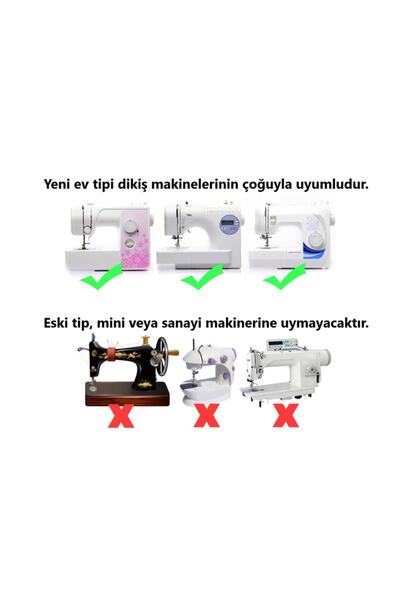 Yeni ev tipi dikiş makinelerinin çoğuyla uyumludur.

Eski tip, mini veya sanayi makinerine uymayacaktır.