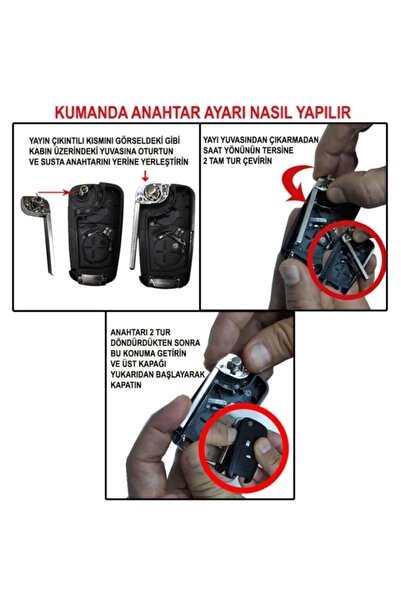 KUMANDA ANAHTAR AYARI NASIL YAPILIR

YAYIN ÇIKINTILI KISMINI GÖRSELDEKİ GİBİ KABIN ÜZERİNDEKİ YUVASINA OTURTUN VE SUSTA ANAHTARINI YERİNE YERLEŞTİRİN

YAYI YUVASINDAN ÇIKARMADAN SAAT YÖNÜNÜN TERSİNE 2 TAM TUR ÇEVİRİN

ANAHTARI 2 TUR DÖNDÜRDÜKTEN SONRA BU KONUMA GETİRİN VE ÜST KAPAĞI YUKARIDAN BAŞLAYARAK KAPATIN